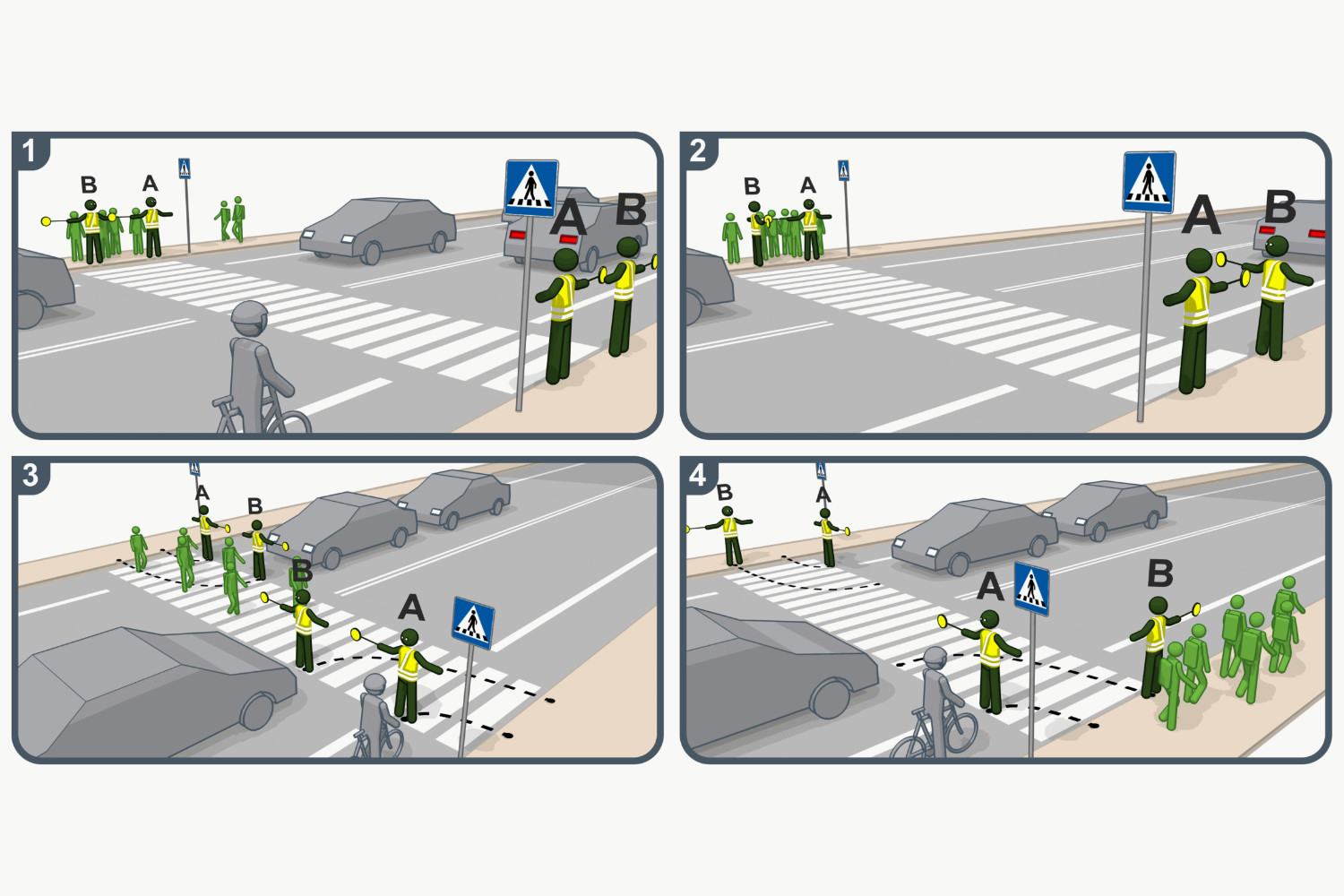 1
B
A
A
B

2
B
A
A
B

3
A
B
B
A

4
B
A
A
B